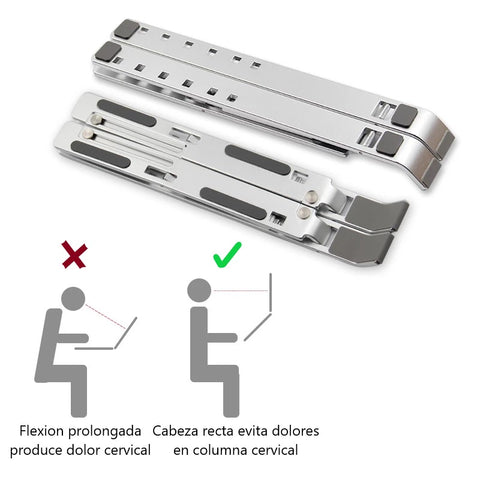 Flexion prolongada produce dolor cervical

Cabeza recta evita dolores en columna cervical